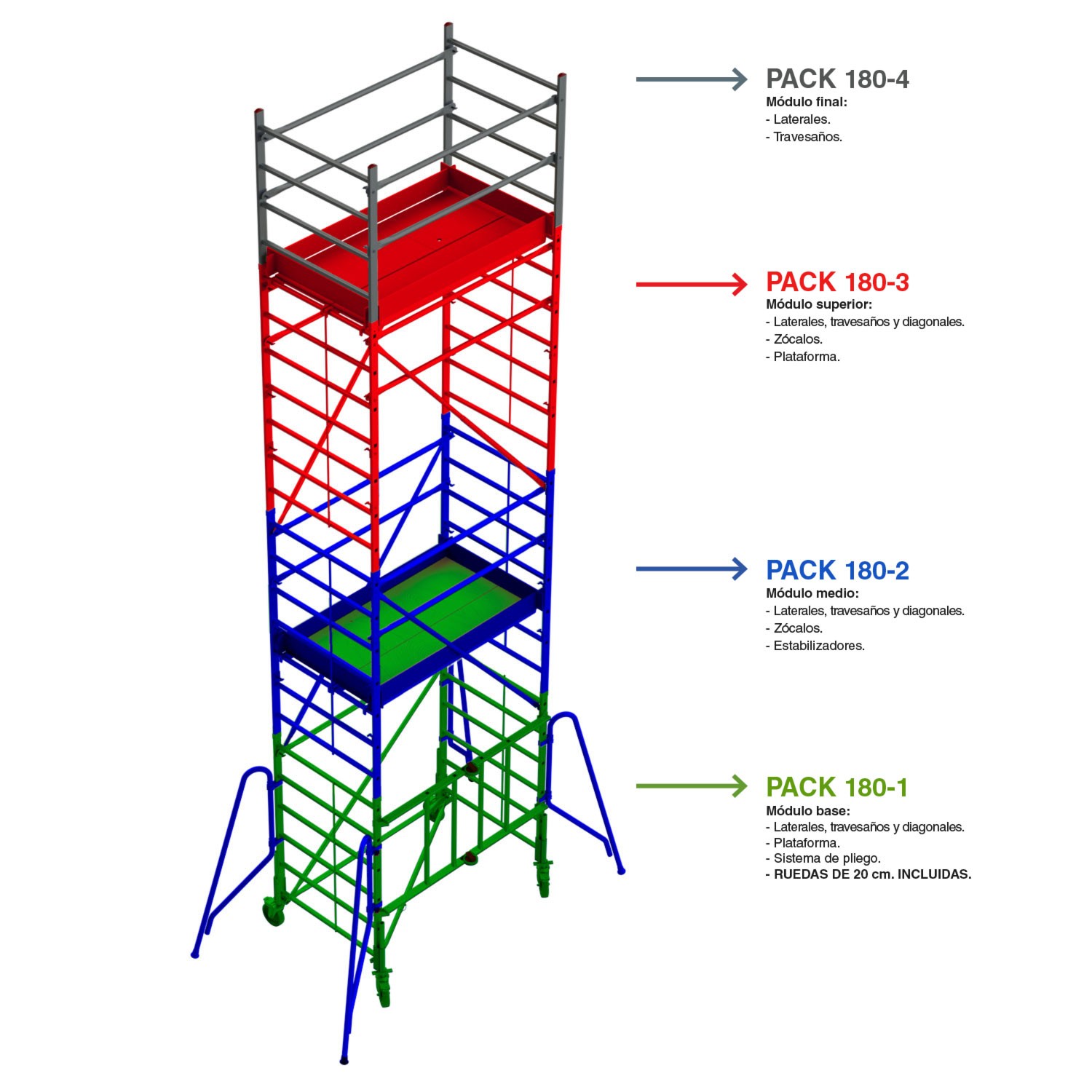 PACK 180-4
Módulo final:
- Laterales.
- Travesaños.

PACK 180-3
Módulo superior:
- Laterales, travesaños y diagonales.
- Zócalos.
- Plataforma.

PACK 180-2
Módulo medio:
- Laterales, travesaños y diagonales.
- Zócalos.
- Estabilizadores.

PACK 180-1
Módulo base:
- Laterales, travesaños y diagonales.
- Plataforma.
- Sistema de pliego.
- RUEDAS DE 20 cm. INCLUIDAS.